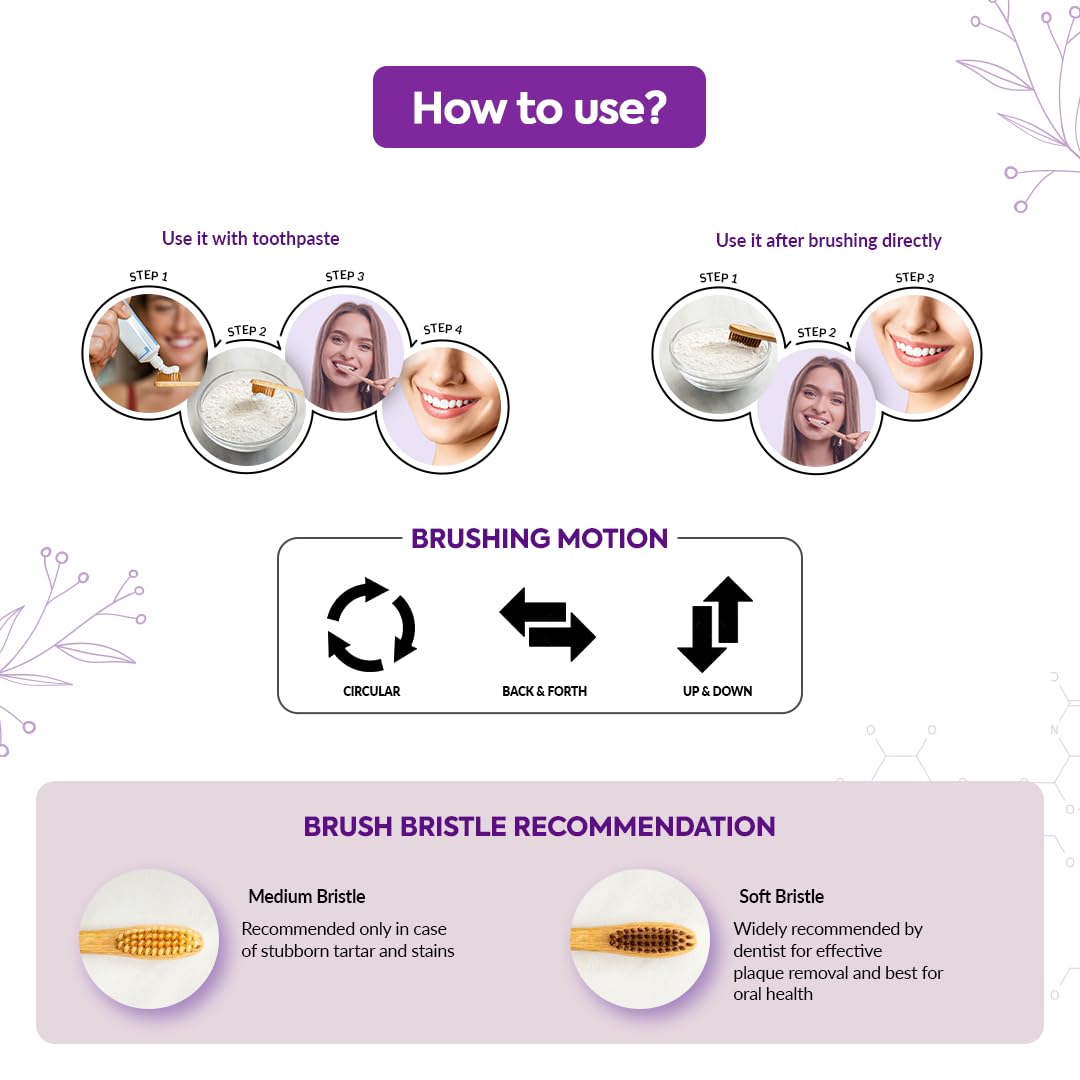 How to use?

Use it with toothpaste

STEP 1
STEP 2
STEP 3
STEP 4

Use it after brushing directly

STEP 1
STEP 2
STEP 3

BRUSHING MOTION

CIRCULAR
BACK & FORTH
UP & DOWN

BRUSH BRISTLE RECOMMENDATION

Medium Bristle
Recommended only in case of stubborn tartar and stains

Soft Bristle
Widely recommended by dentist for effective plaque removal and best for oral health